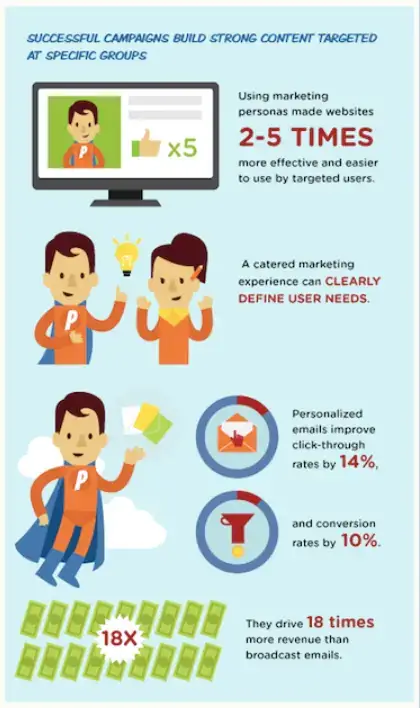 SUCCESSFUL CAMPAIGNS BUILD STRONG CONTENT TARGETED AT SPECIFIC GROUPS

P

x5

Using marketing personas made websites 2-5 TIMES more effective and easier to use by targeted users.

P

A catered marketing experience can CLEARLY DEFINE USER NEEDS.

P

Personalized emails improve click-through rates by 14%,

and conversion rates by 10%.

18X

They drive 18 times more revenue than broadcast emails.