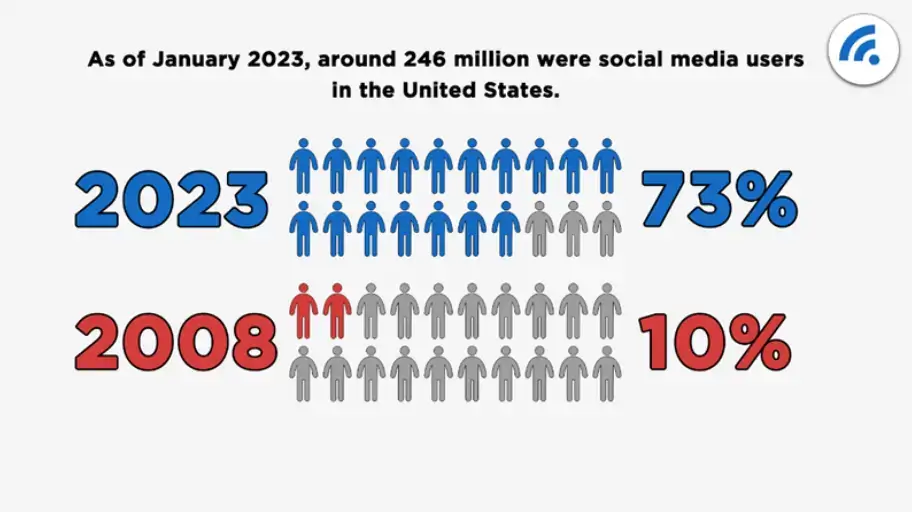 As of January 2023, around 246 million were social media users in the United States.

2023

73%

2008

10%